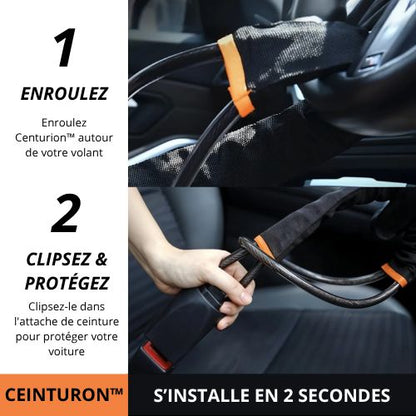 1

ENROULEZ

Enroulez Centurion™ autour de votre volant

2

CLIPSEZ & PROTÉGEZ

Clipsez-le dans l'attache de ceinture pour protéger votre voiture

CEINTURON™

S'INSTALLE EN 2 SECONDES